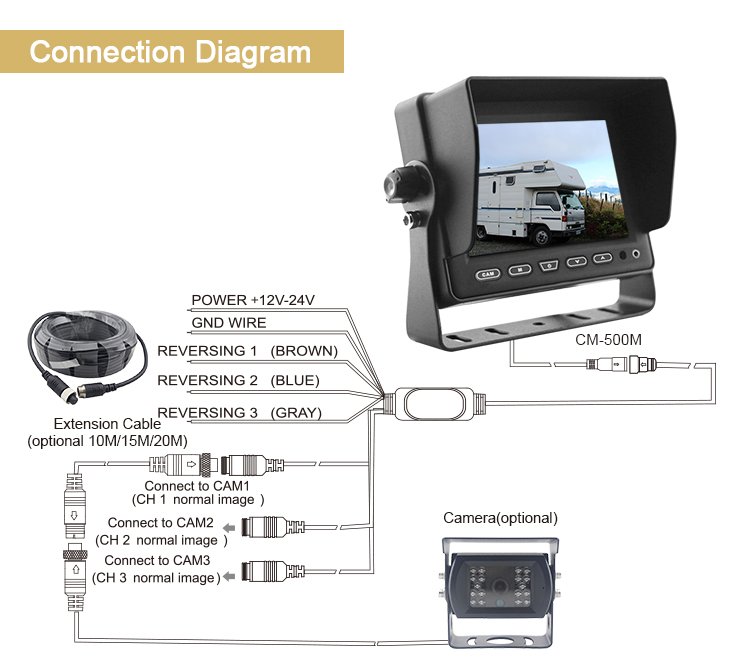 Connection Diagram

CAM
M

CM-500M

POWER +12V-24V
GND WIRE
REVERSING 1 (BROWN)
REVERSING 2 (BLUE)
REVERSING 3 (GRAY)

Extension Cable
(optional 10M/15M/20M)

Connect to CAM1
(CH 1 normal image )

Connect to CAM2
(CH 2 normal image )

Connect to CAM3
(CH 3 normal image)

Camera(optional)